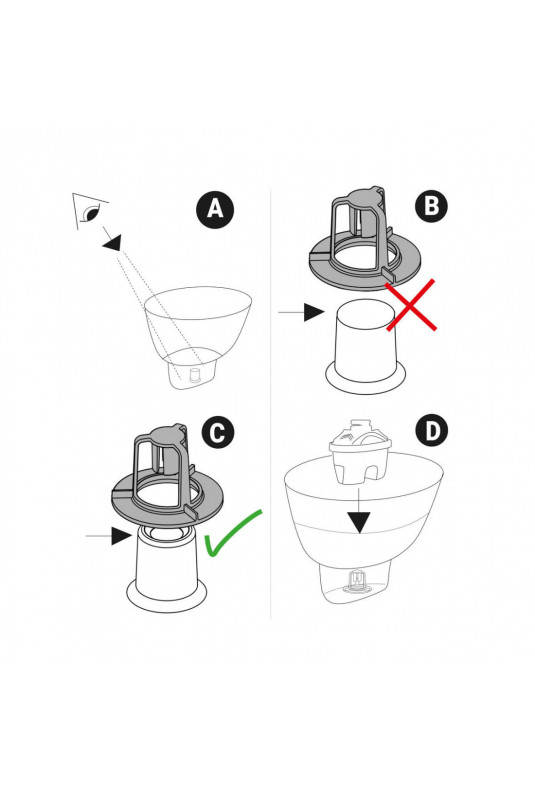 A

B

C

D