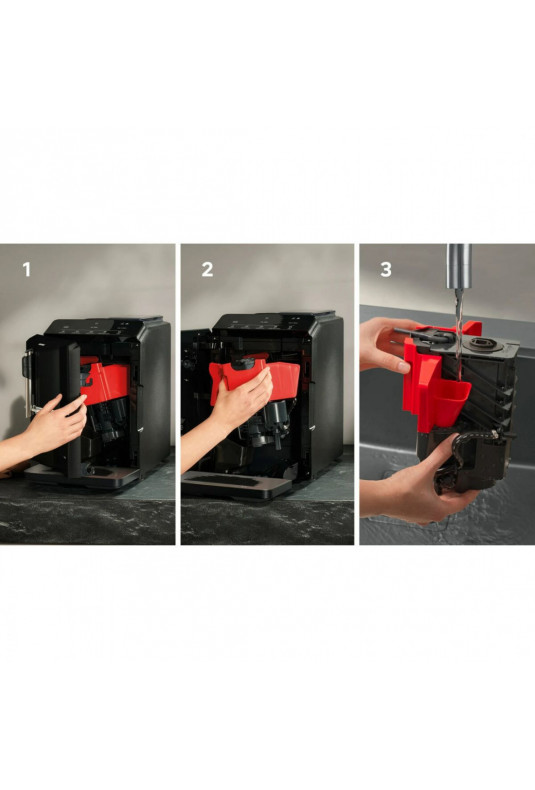 1

2

3