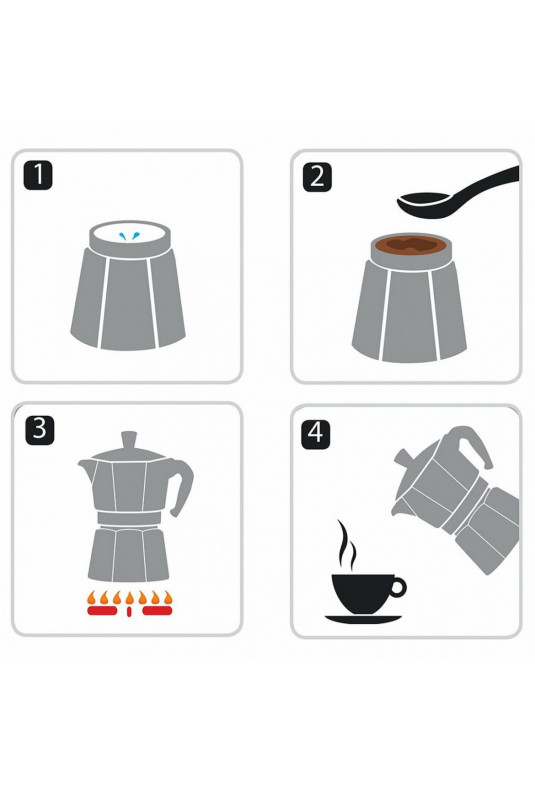 1

2

3

4