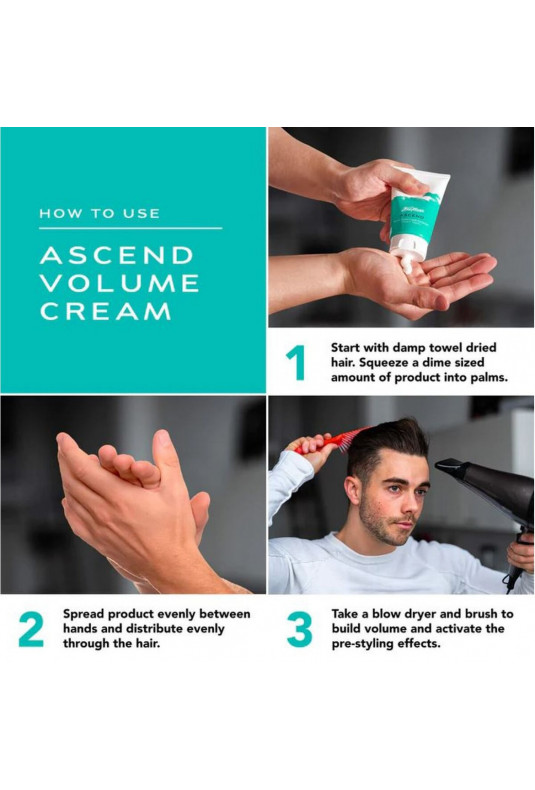 HOW TO USE

ASCEND VOLUME CREAM

1 Start with damp towel dried hair. Squeeze a dime sized amount of product into palms.

2 Spread product evenly between hands and distribute evenly through the hair.

3 Take a blow dryer and brush to build volume and activate the pre-styling effects.